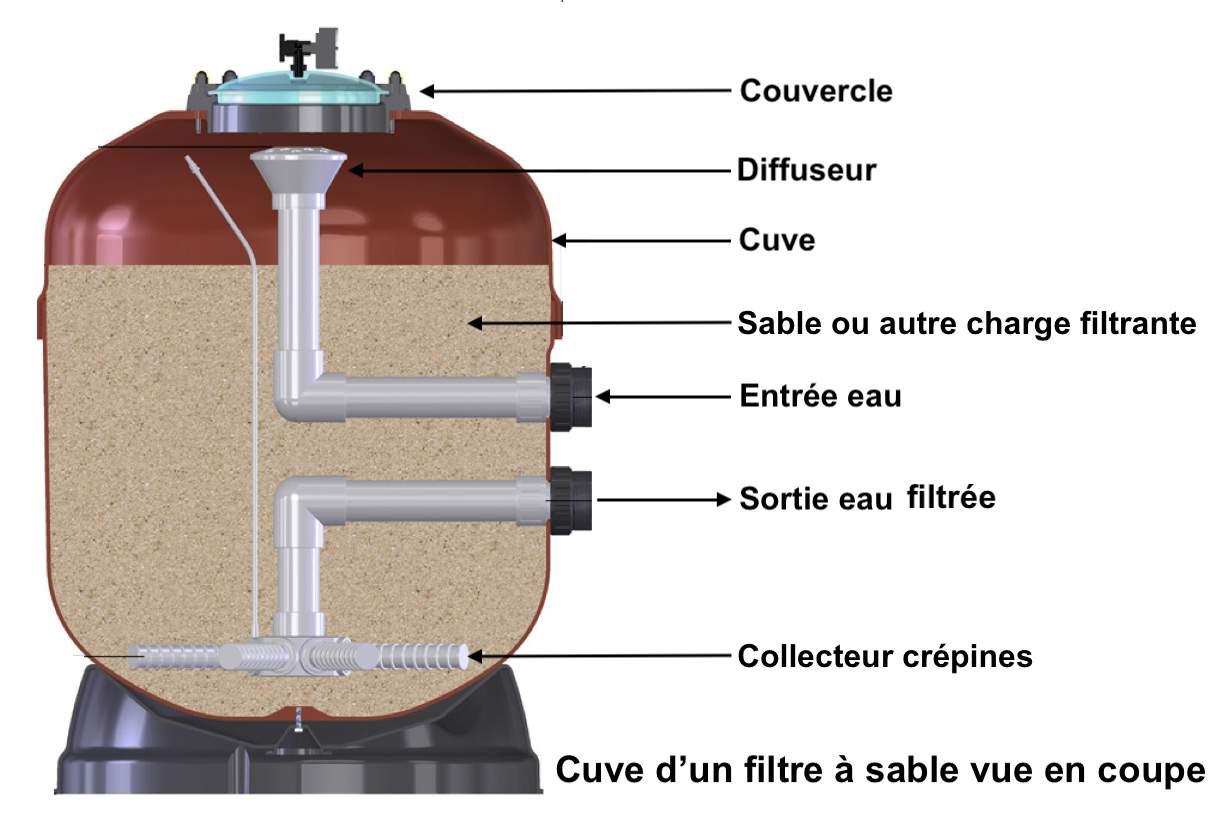 Couvercle
Diffuseur
Cuve
Sable ou autre charge filtrante
Entrée eau
Sortie eau filtrée
Collecteur crépines
Cuve d'un filtre à sable vue en coupe